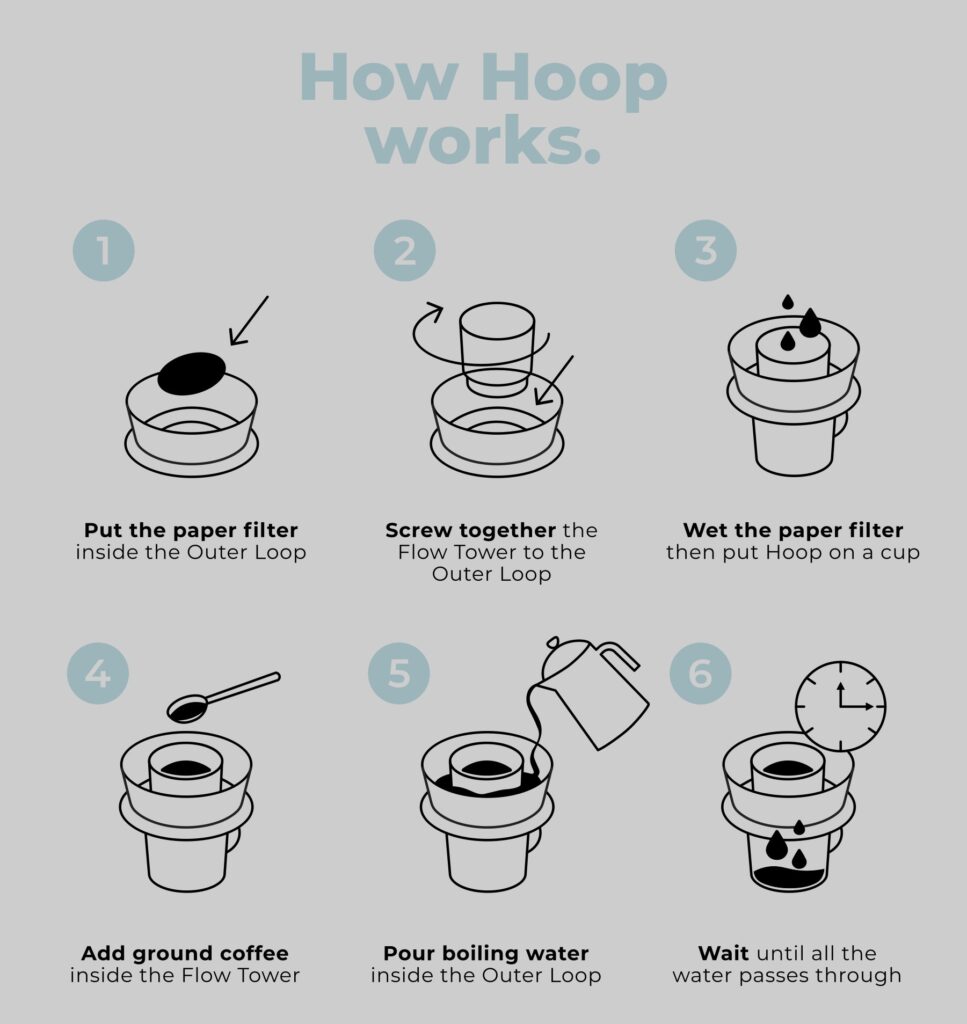 How Hoop works.

1

Put the paper filter inside the Outer Loop

2

Screw together the Flow Tower to the Outer Loop

3

Wet the paper filter then put Hoop on a cup

4

Add ground coffee inside the Flow Tower

5

Pour boiling water inside the Outer Loop

6

Wait until all the water passes through